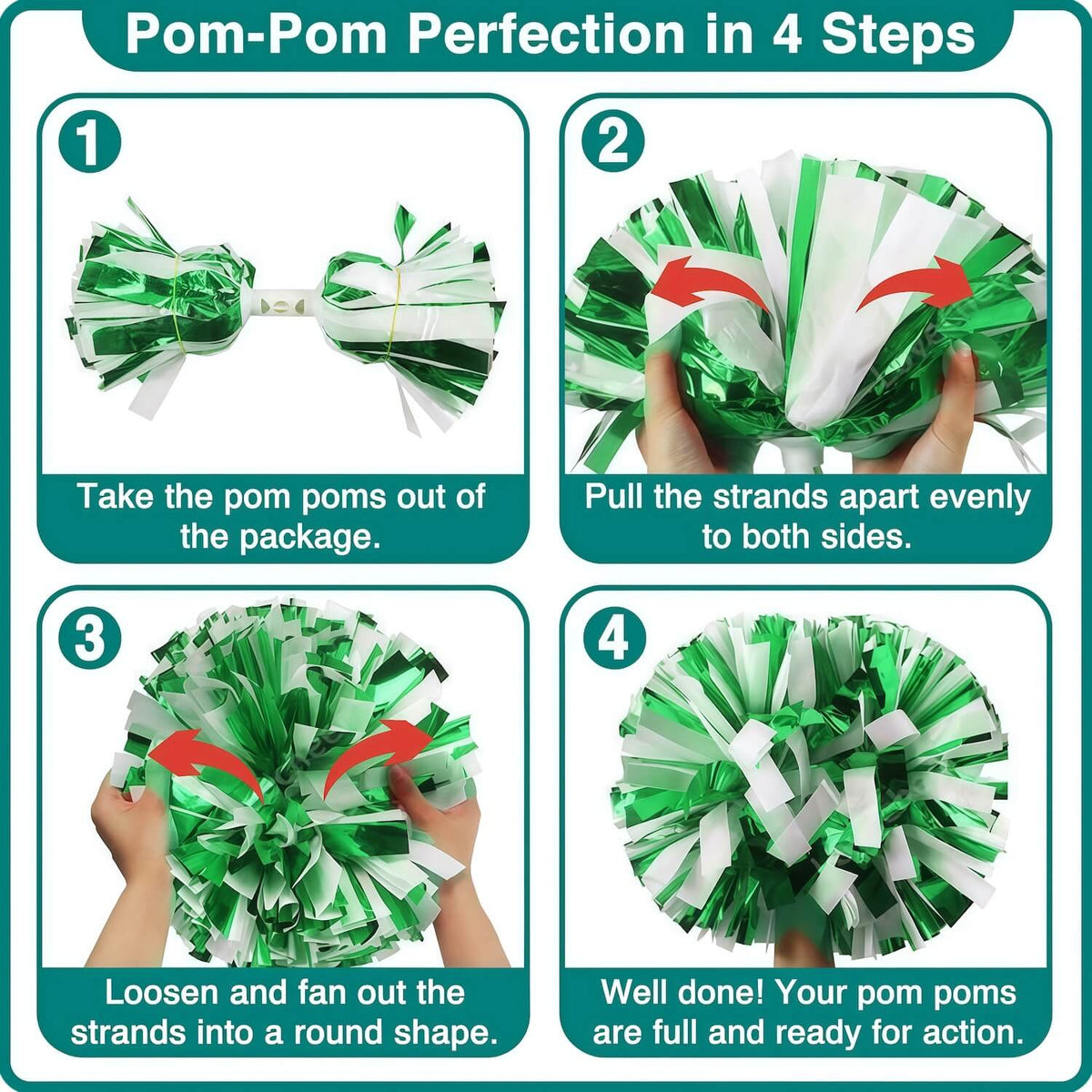 Pom-Pom Perfection in 4 Steps

1

Take the pom poms out of the package.

2

Pull the strands apart evenly to both sides.

3

Loosen and fan out the strands into a round shape.

4

Well done! Your pom poms are full and ready for action.