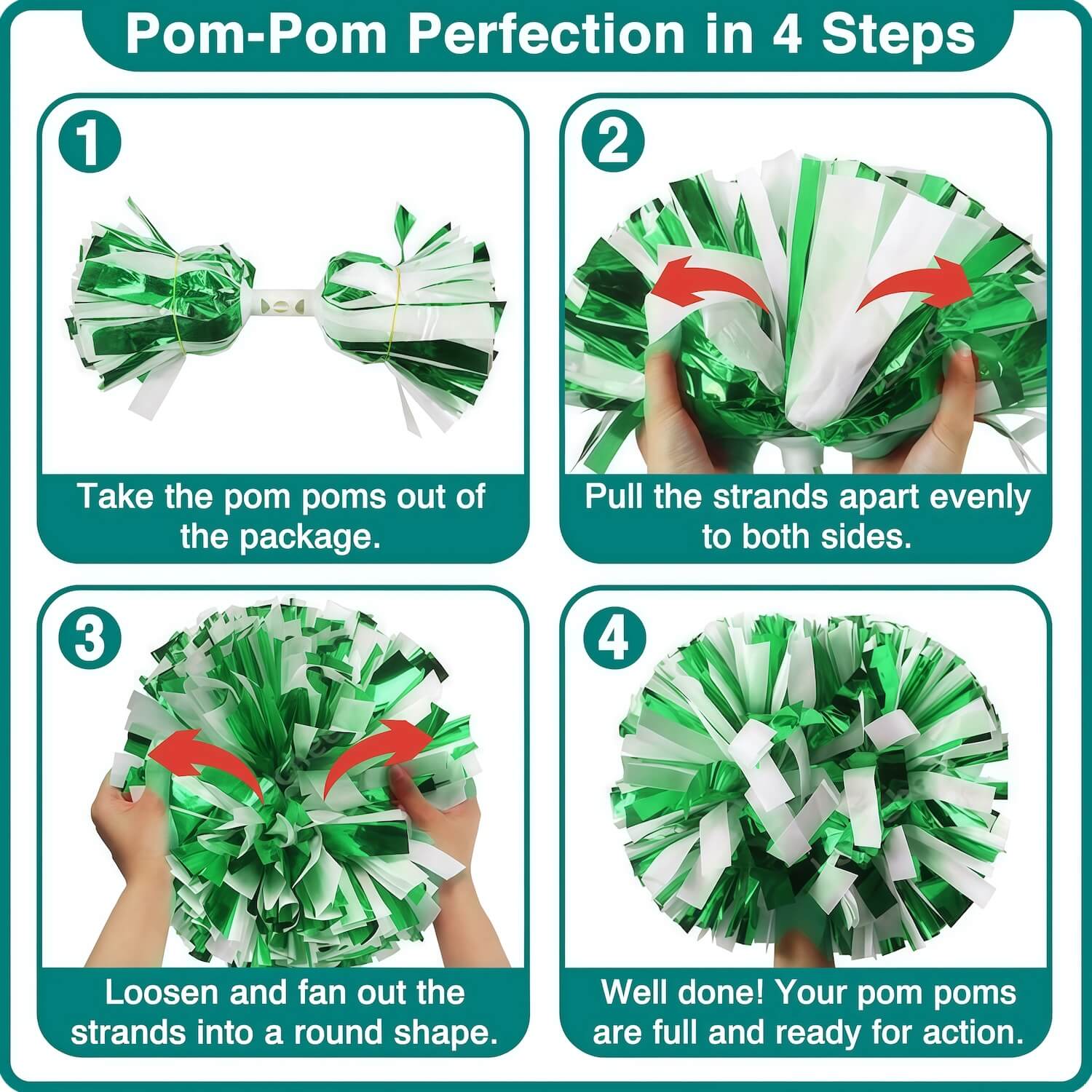 Pom-Pom Perfection in 4 Steps

1

Take the pom poms out of the package.

2

Pull the strands apart evenly to both sides.

3

Loosen and fan out the strands into a round shape.

4

Well done! Your pom poms are full and ready for action.